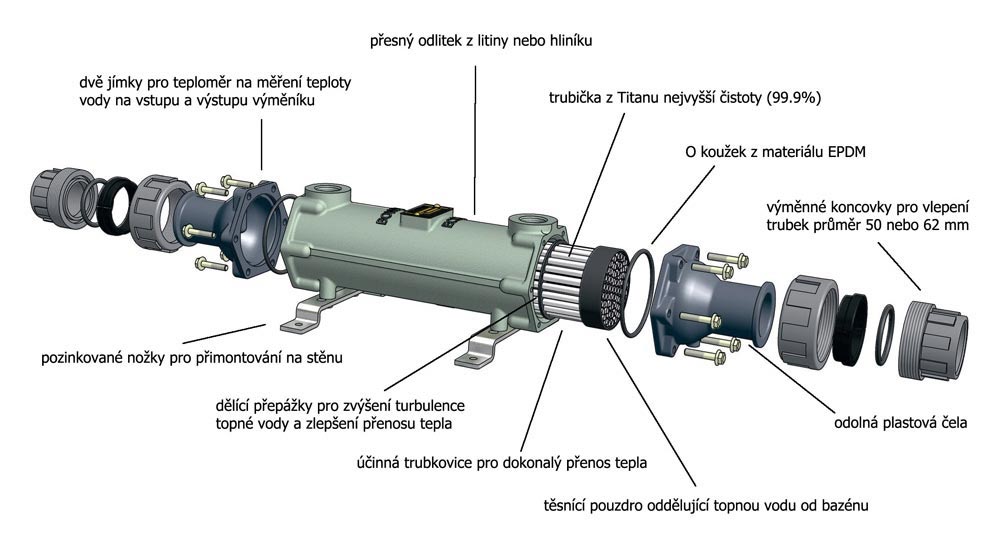 přesný odlitek z litiny nebo hliníku

dvě jímky pro teploměr na měření teploty vody na vstupu a výstupu výměníku

trubička z Titanu nejvyšší čistoty (99.9%)

O koužek z materiálu EPDM

výměnné koncovky pro vlepení trubek průměr 50 nebo 62 mm

pozinkované nožky pro přimontování na stěnu

dělící přepážky pro zvýšení turbulence topné vody a zlepšení přenosu tepla

odolná plastová čela

účinná trubkovice pro dokonalý přenos tepla

těsnící pouzdro oddělující topnou vodu od bazénu